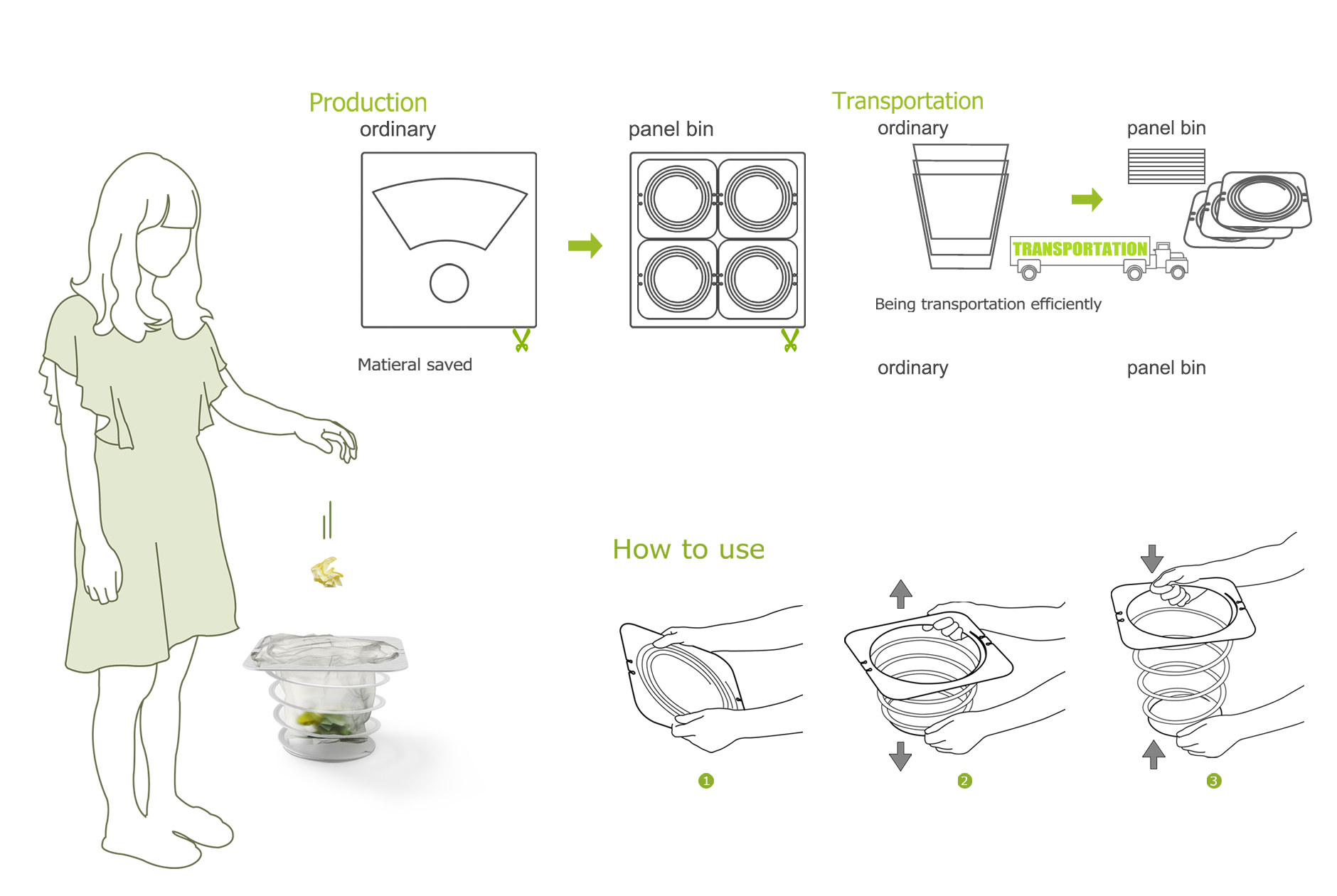 Production

ordinary

panel bin

Matieral saved

Transportation

ordinary

panel bin

TRANSPORTATION

Being transportation efficiently

ordinary

panel bin

How to use

1

2

3